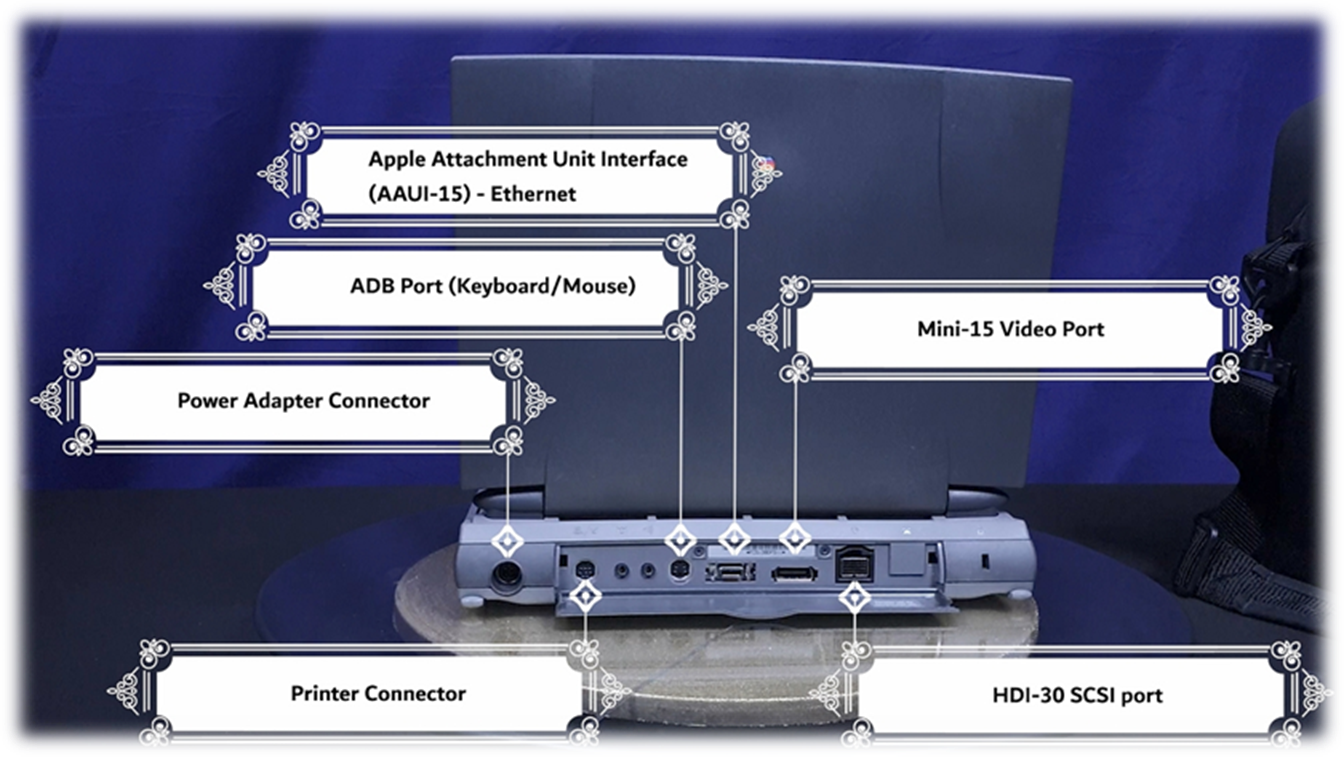 Apple Attachment Unit Interface (AAUI-15) - Ethernet

ADB Port (Keyboard/Mouse)

Mini-15 Video Port

Power Adapter Connector

Printer Connector

HDI-30 SCSI port