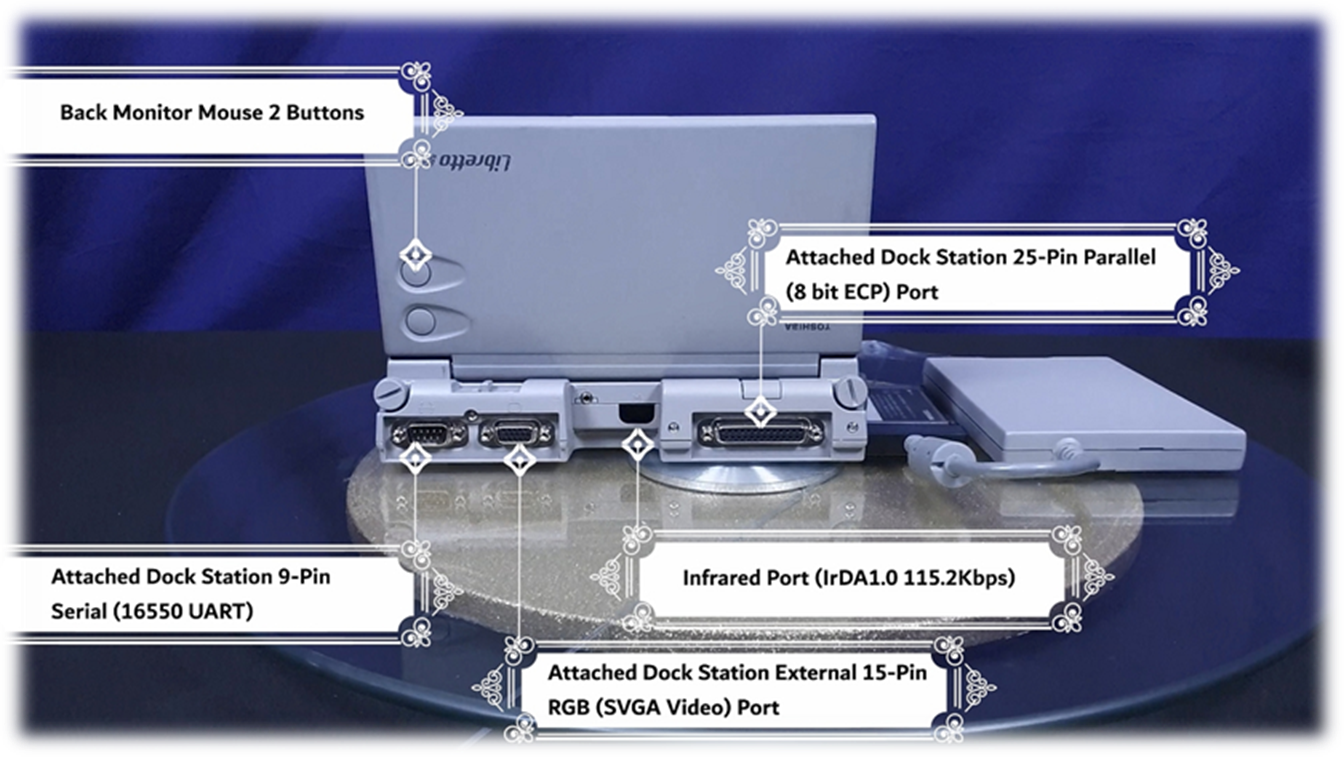 Back Monitor Mouse 2 Buttons

Libretto

Attached Dock Station 25-Pin Parallel (8 bit ECP) Port

TOSHIBA

Attached Dock Station 9-Pin Serial (16550 UART)

Infrared Port (IrDA1.0 115.2Kbps)

Attached Dock Station External 15-Pin RGB (SVGA Video) Port